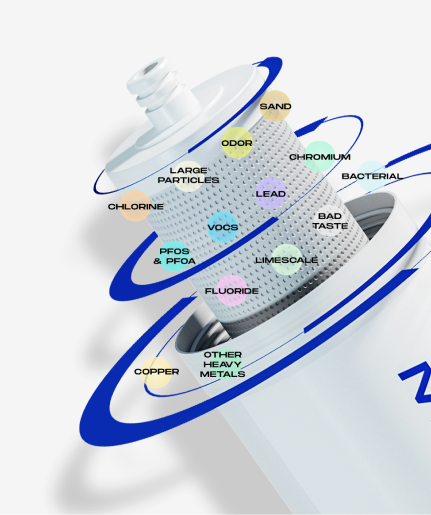 SAND

ODOR

CHROMIUM

LARGE PARTICLES

BACTERIAL

LEAD

CHLORINE

BAD TASTE

VOCS

PFOS & PFOA

LIMESCALE

FLUORIDE

OTHER HEAVY METALS

COPPER